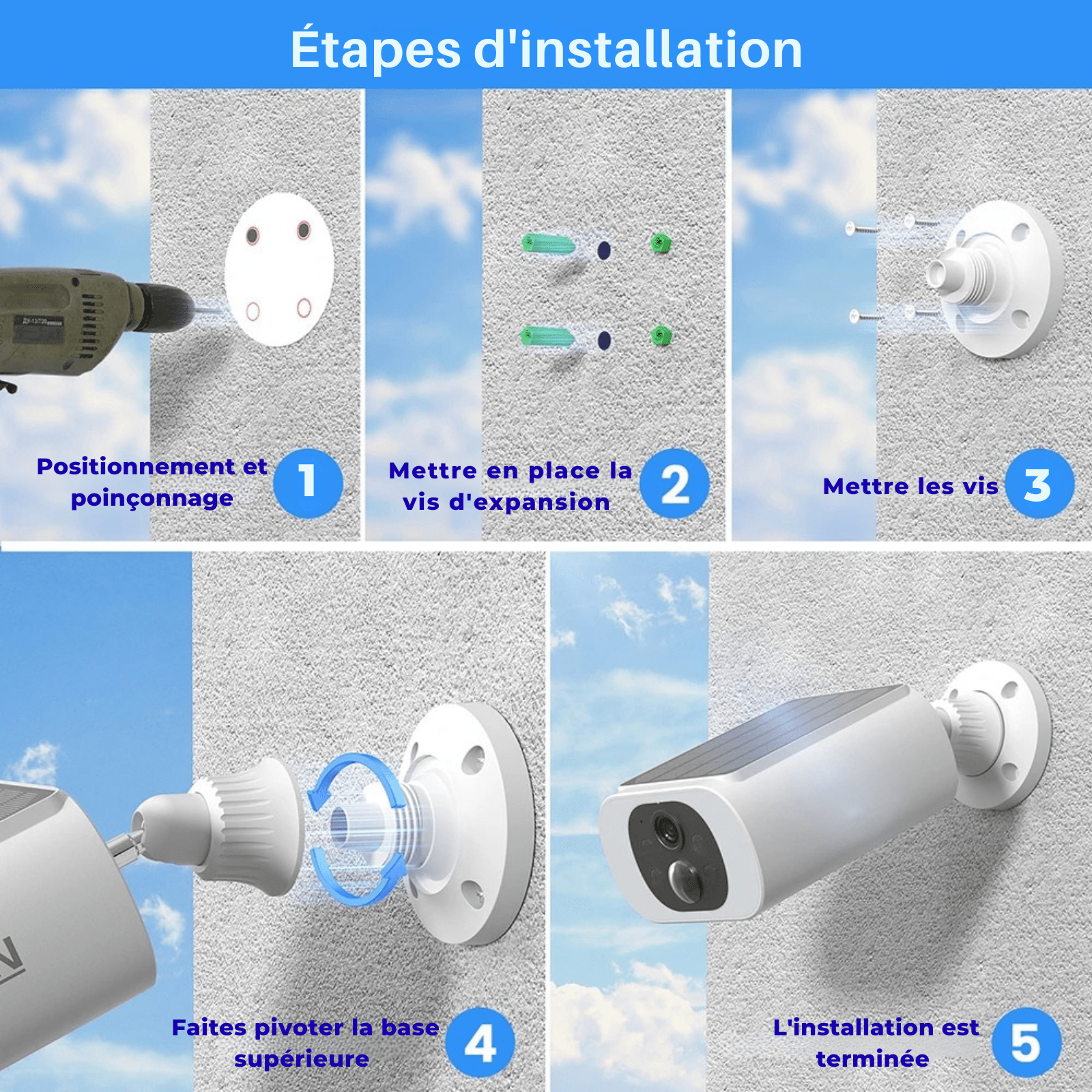 Étapes d'installation

Positionnement et poinçonnage 1

Mettre en place la vis d'expansion 2

Mettre les vis 3

Faites pivoter la base supérieure 4

L'installation est terminée 5